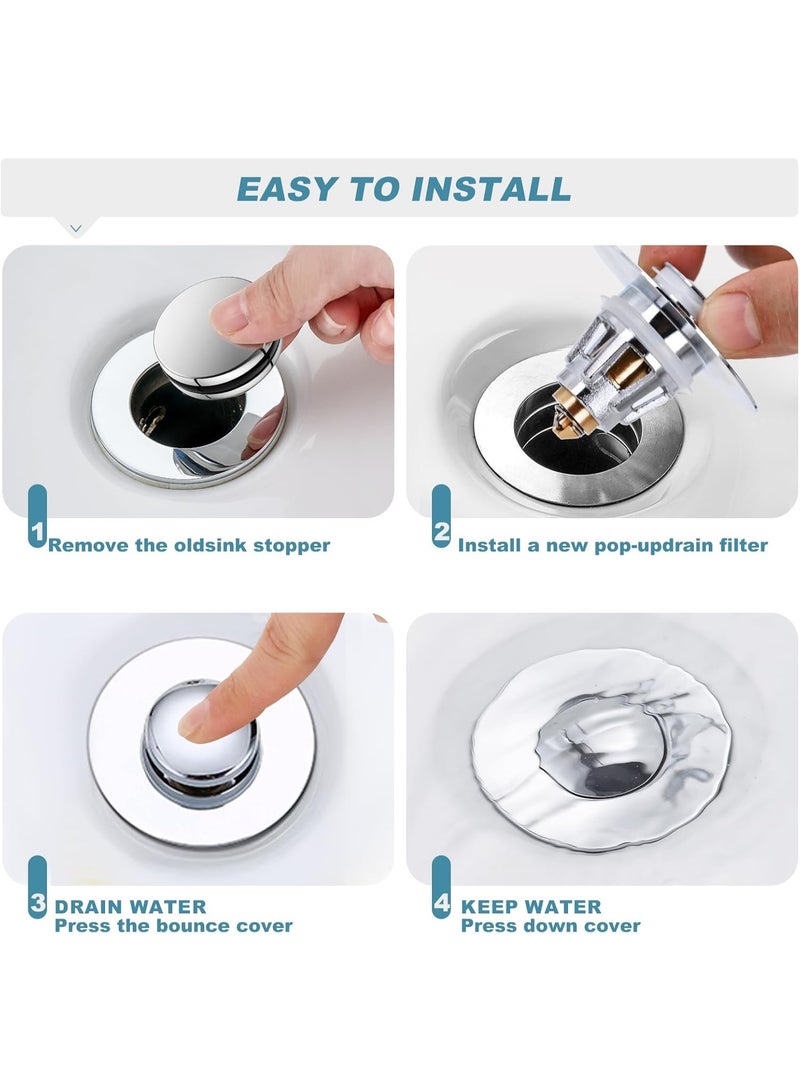 EASY TO INSTALL

1 Remove the oldsink stopper

2 Install a new pop-updrain filter

3 DRAIN WATER
Press the bounce cover

4 KEEP WATER
Press down cover